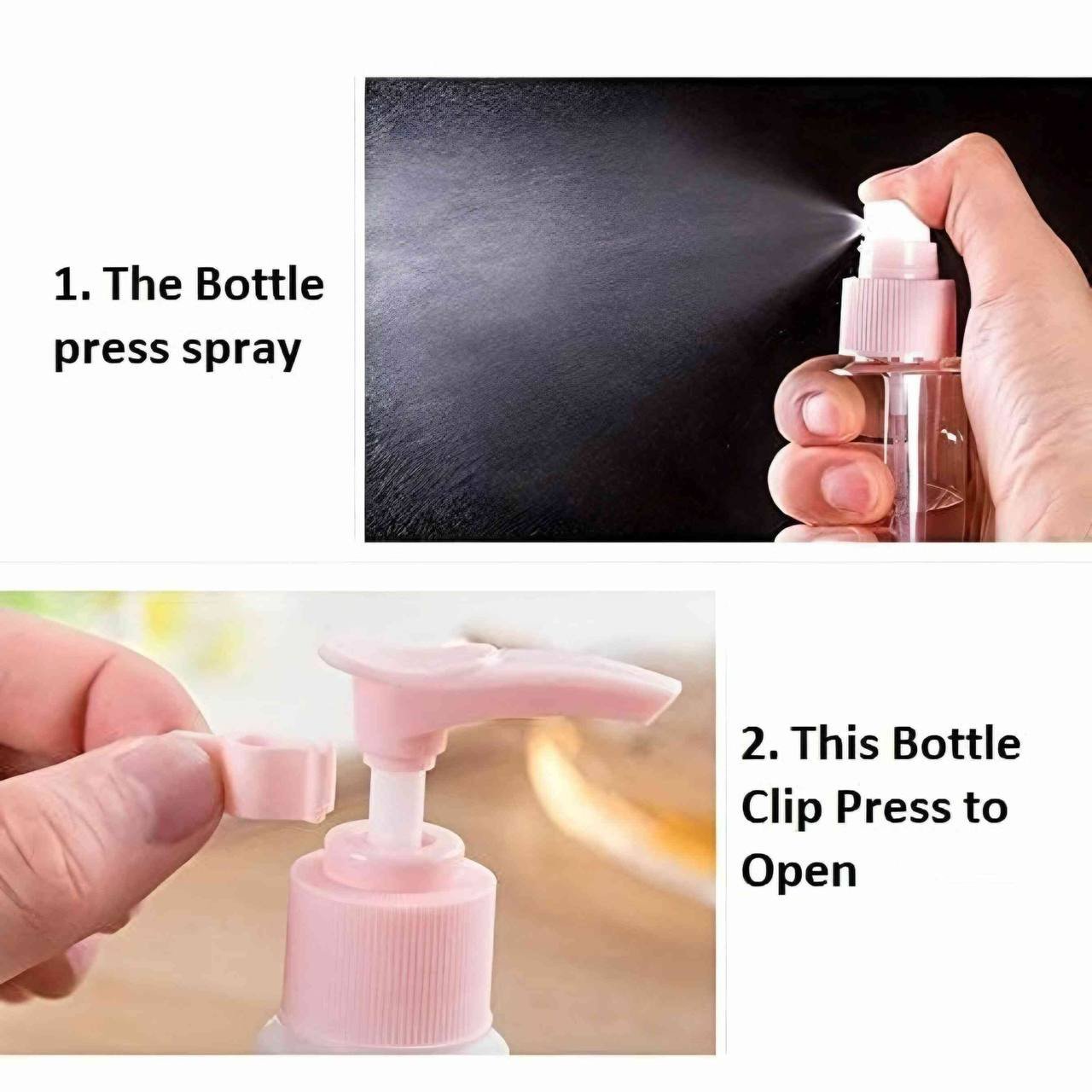 1. The Bottle press spray

2. This Bottle Clip Press to Open