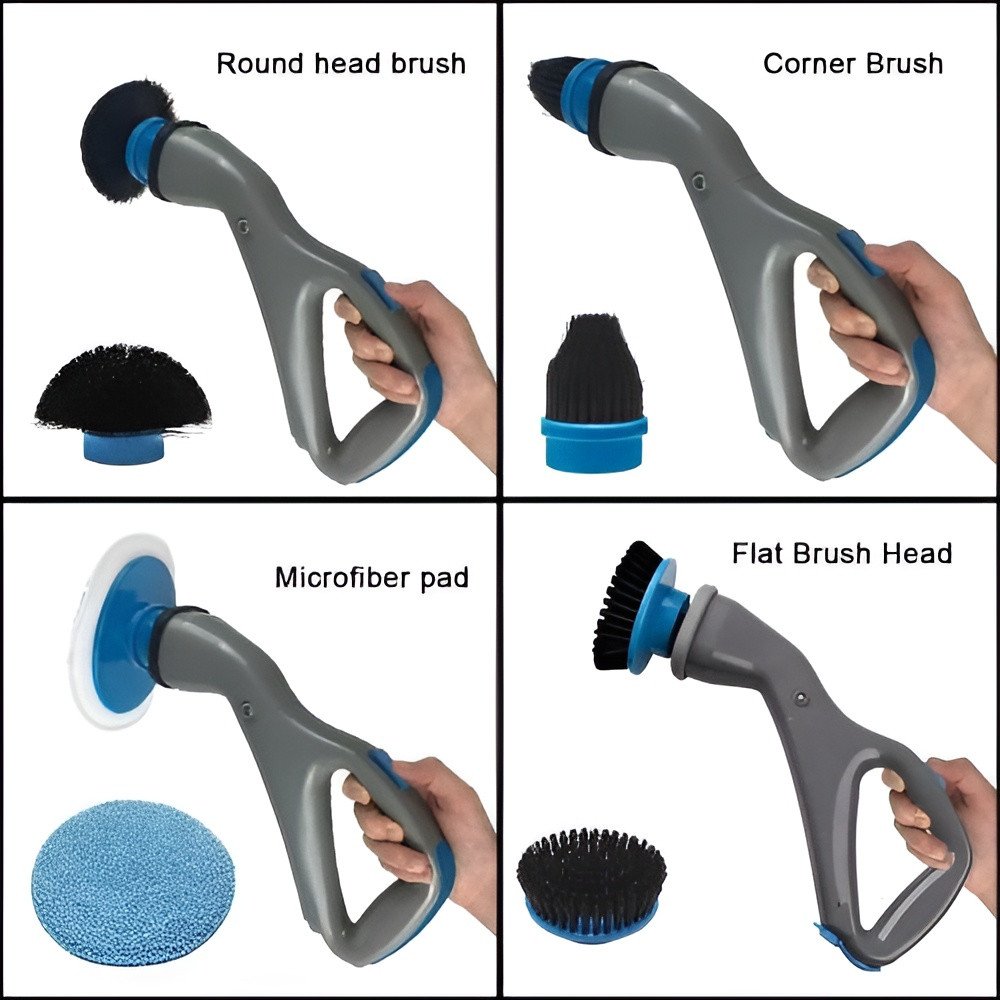 Round head brush

Corner Brush

Microfiber pad

Flat Brush Head