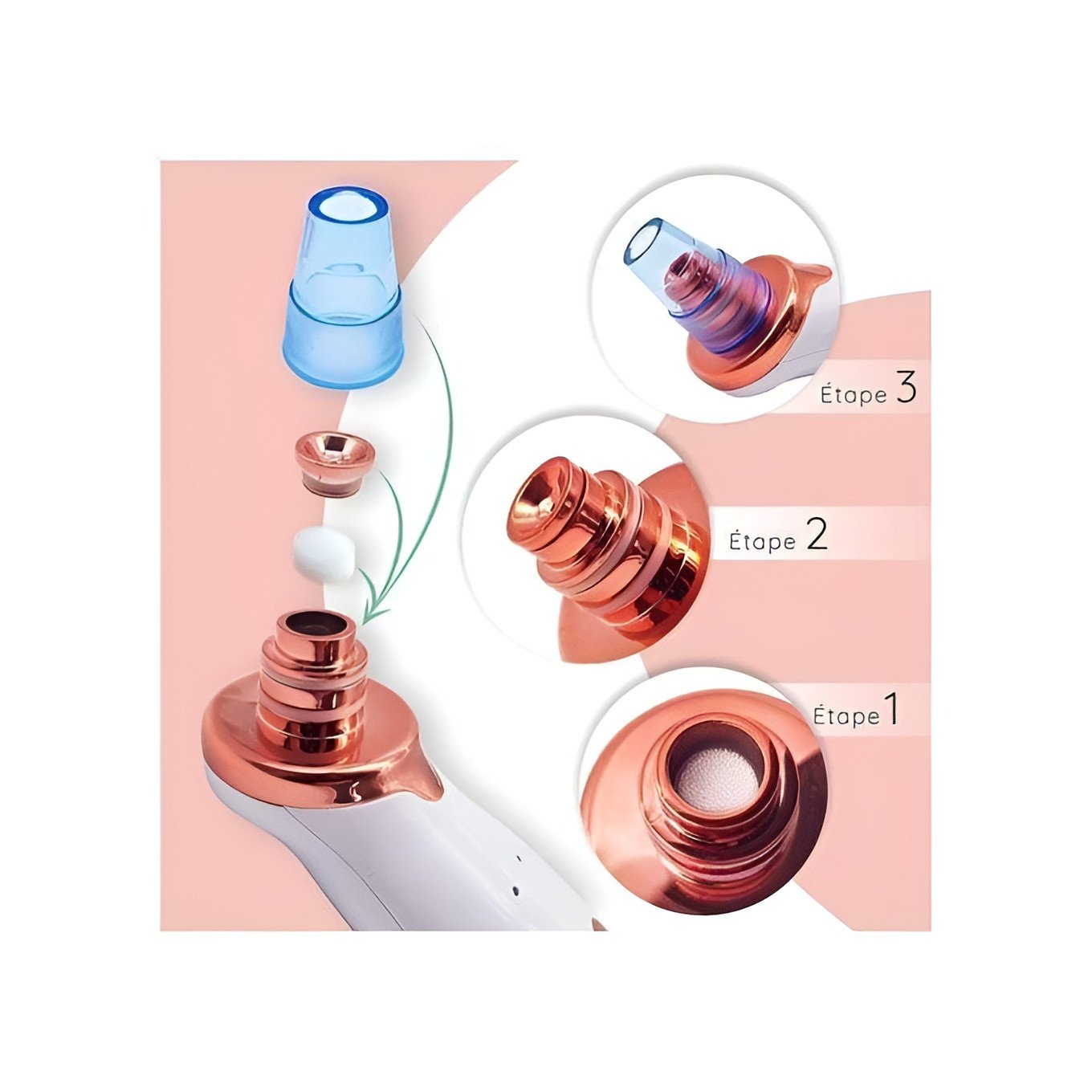 Étape 3

Étape 2

Étape 1