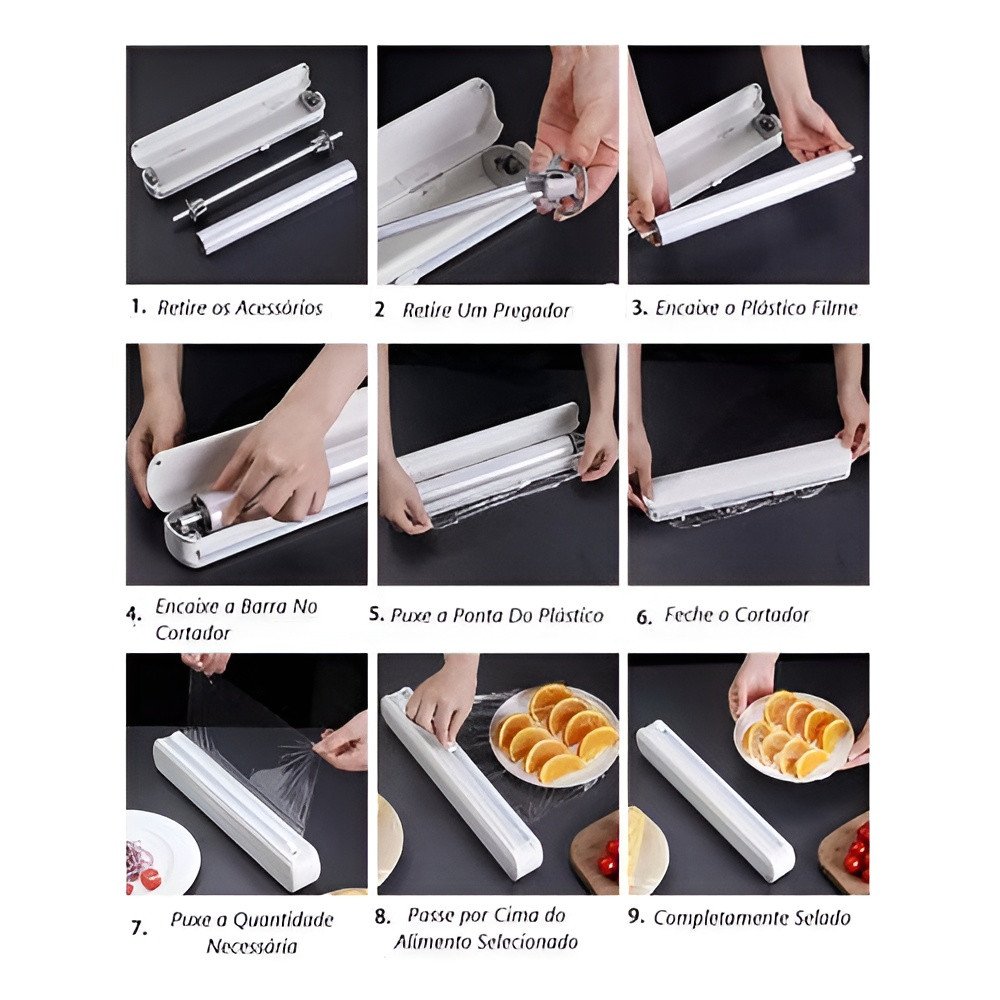 1. Retire os Acessórios

2 Retire Um Pregador

3. Encaixe o Plástico Filme

4. Encaixe a Barra No Cortador

5. Puxe a Ponta Do Plástico

6. Feche o Cortador

7. Puxe a Quantidade Necessária

8. Passe por Cima do Alimento Selecionado

9. Completamente Selado