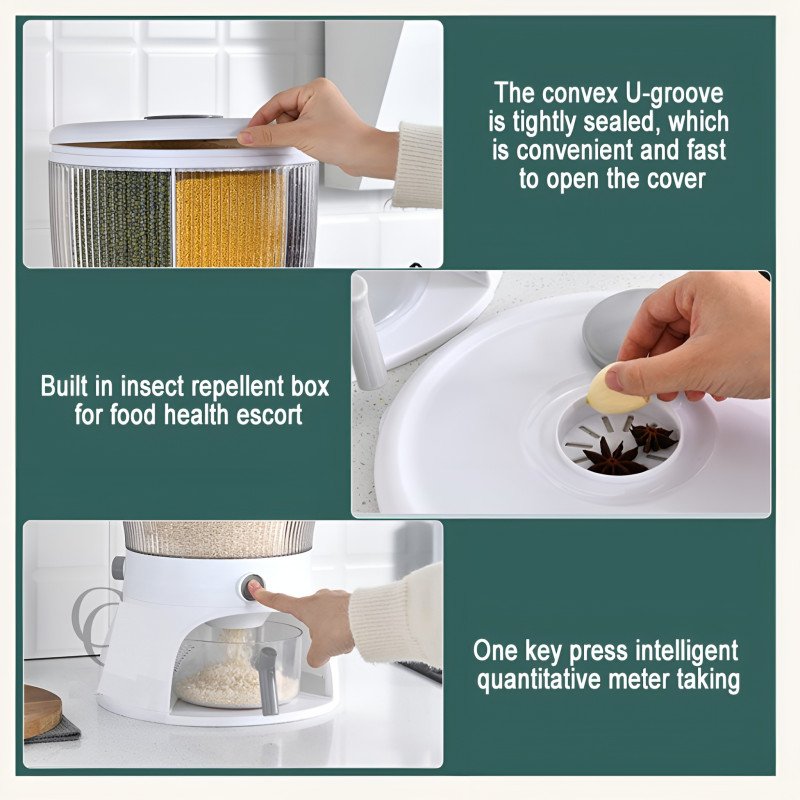 The convex U-groove is tightly sealed, which is convenient and fast to open the cover

Built in insect repellent box for food health escort

One key press intelligent quantitative meter taking