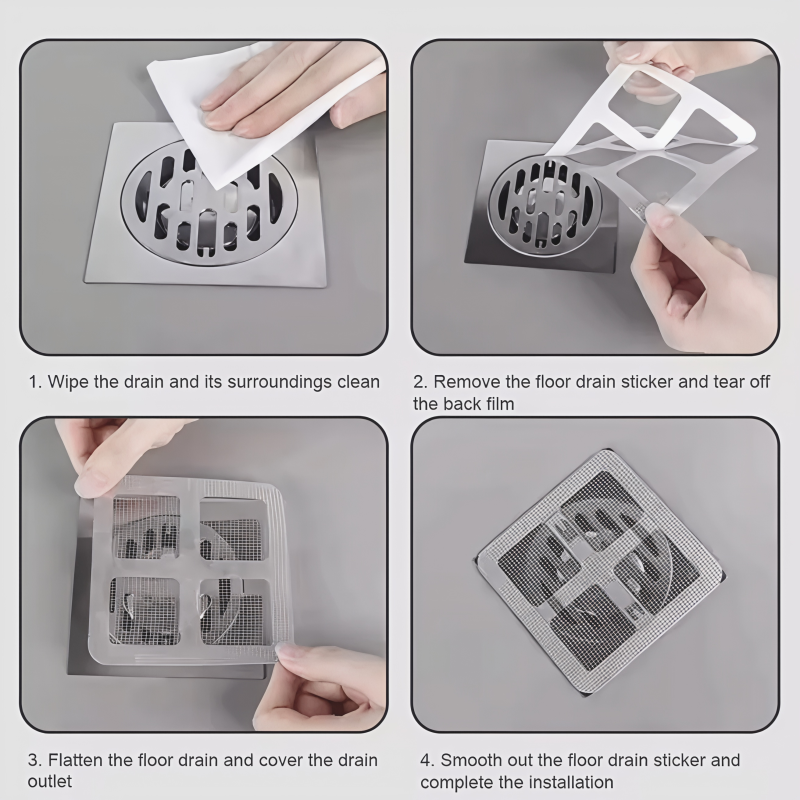 1. Wipe the drain and its surroundings clean

2. Remove the floor drain sticker and tear off the back film

3. Flatten the floor drain and cover the drain outlet

4. Smooth out the floor drain sticker and complete the installation