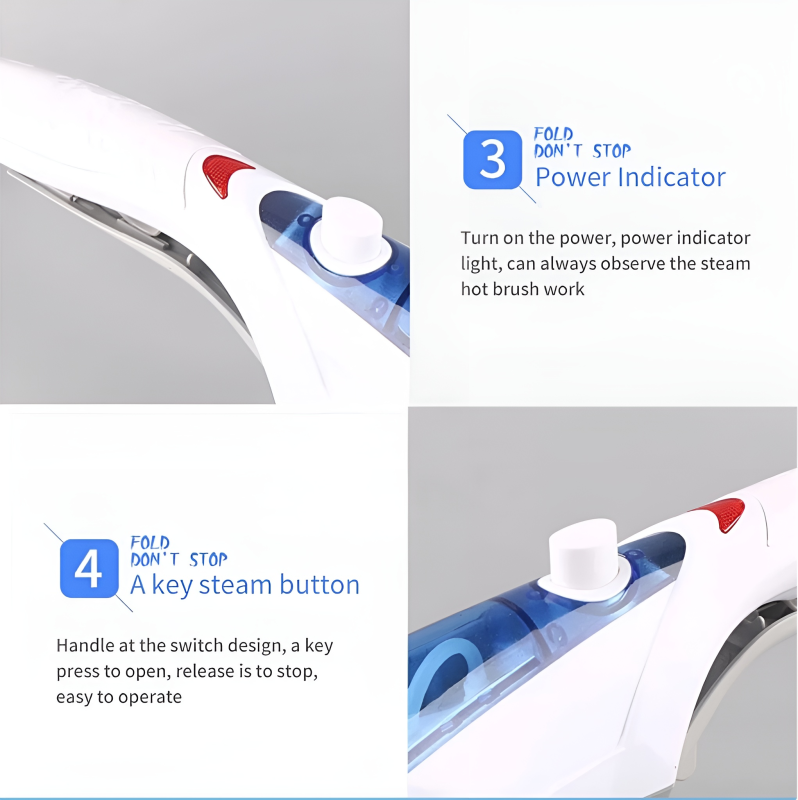 3
FOLD
DON'T STOP
Power Indicator

Turn on the power, power indicator light, can always observe the steam hot brush work

4
FOLD
DON'T STOP
A key steam button

Handle at the switch design, a key press to open, release is to stop, easy to operate