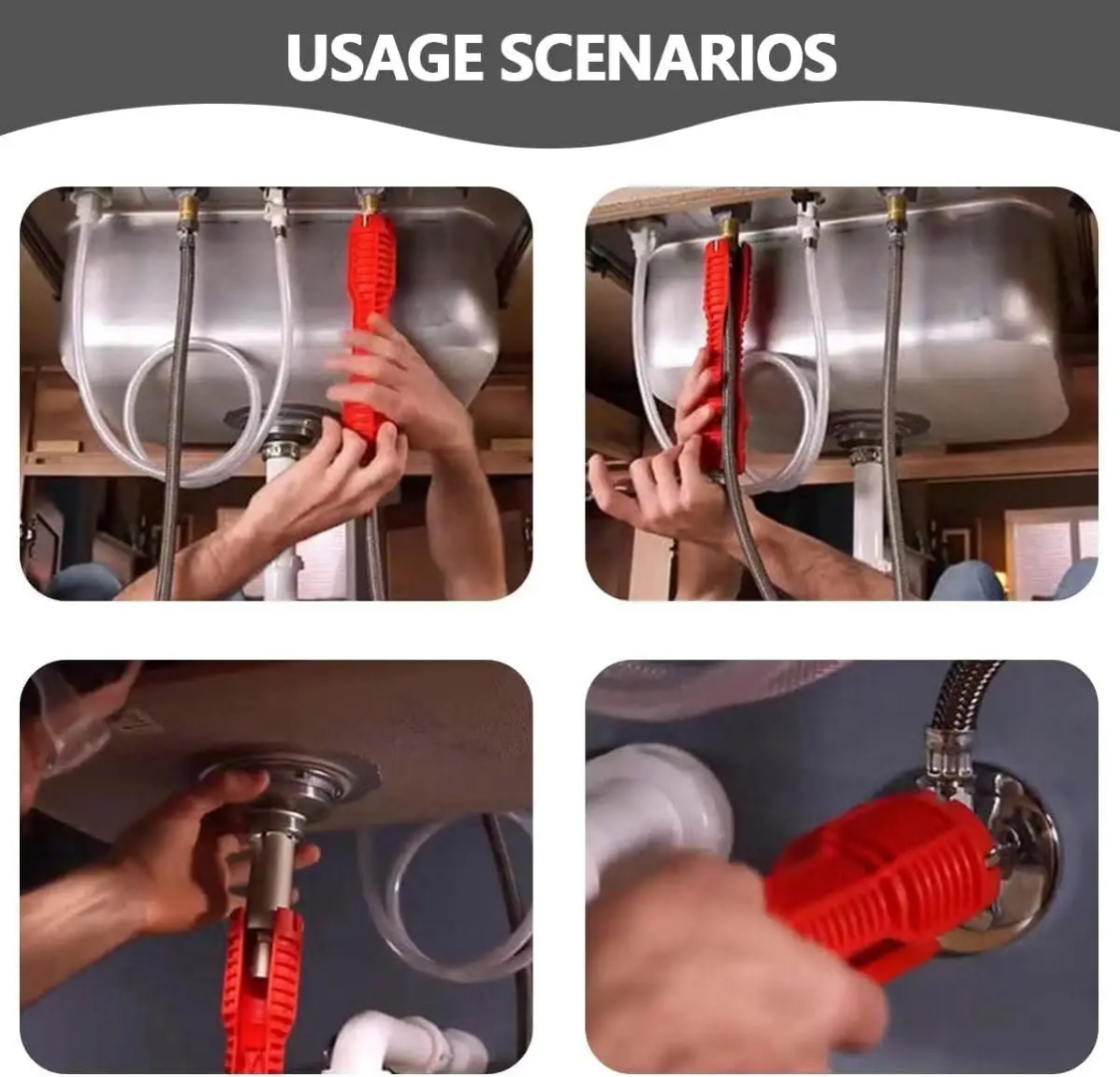 USAGE SCENARIOS